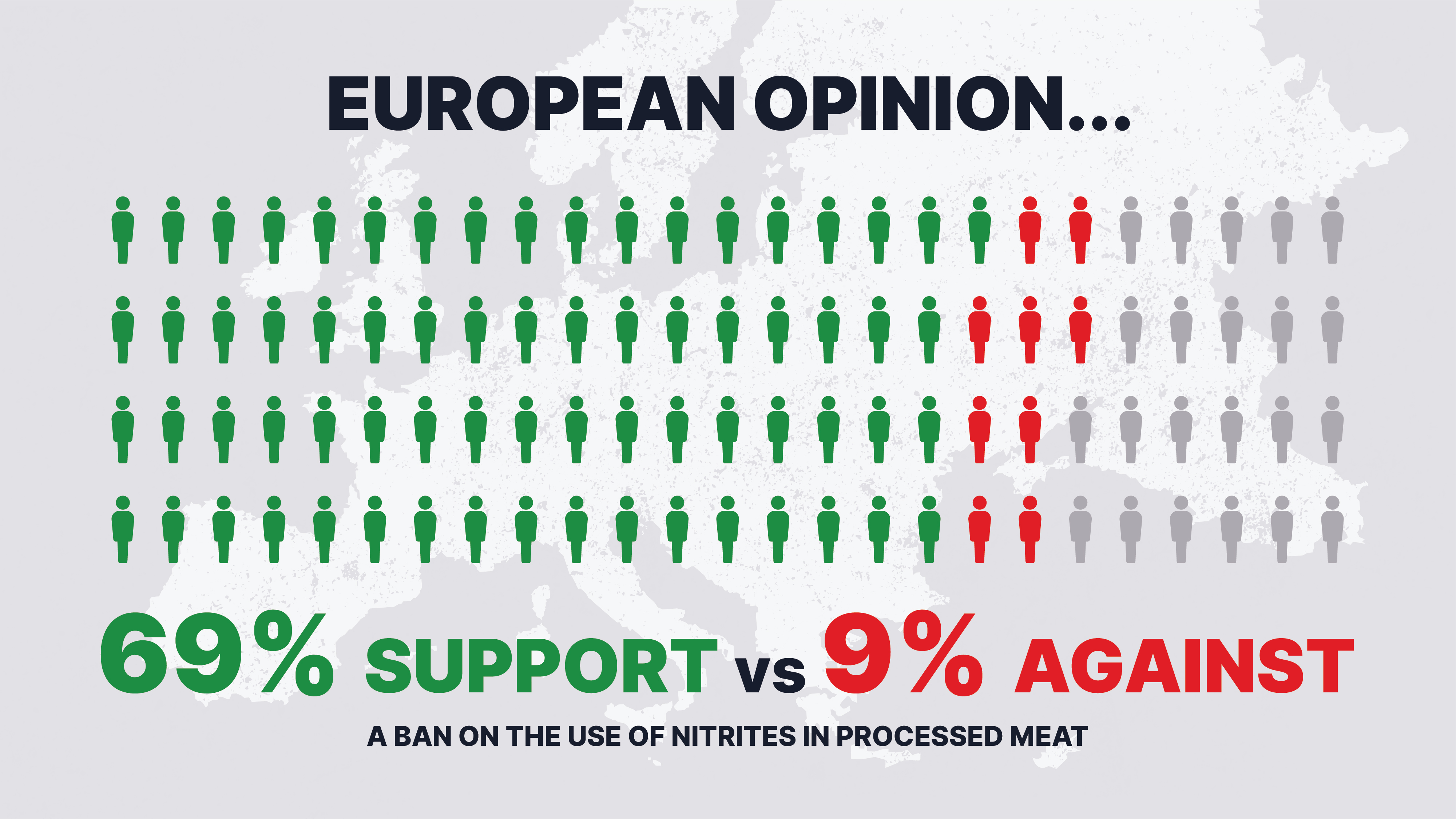 EUROPEAN OPINION...

69% SUPPORT vs 9% AGAINST

A BAN ON THE USE OF NITRITES IN PROCESSED MEAT